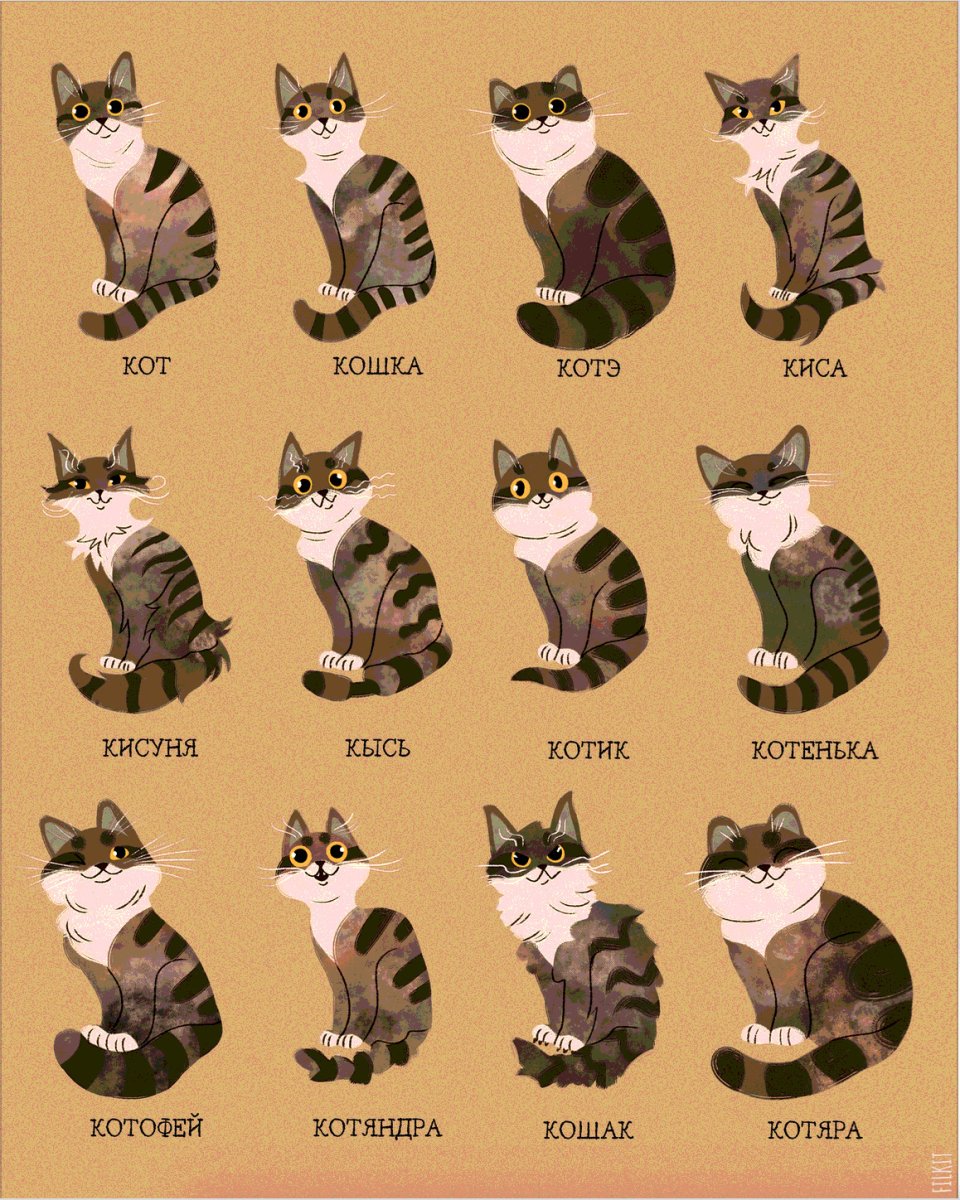 КОТ КОШКА КОТЭ КИСА

КИСУНЯ КЫСЬ КОТИК КОТЕНЬКА

КОТОФЕЙ КОТЯНДРА КОШАК КОТЯРА

FELKIT