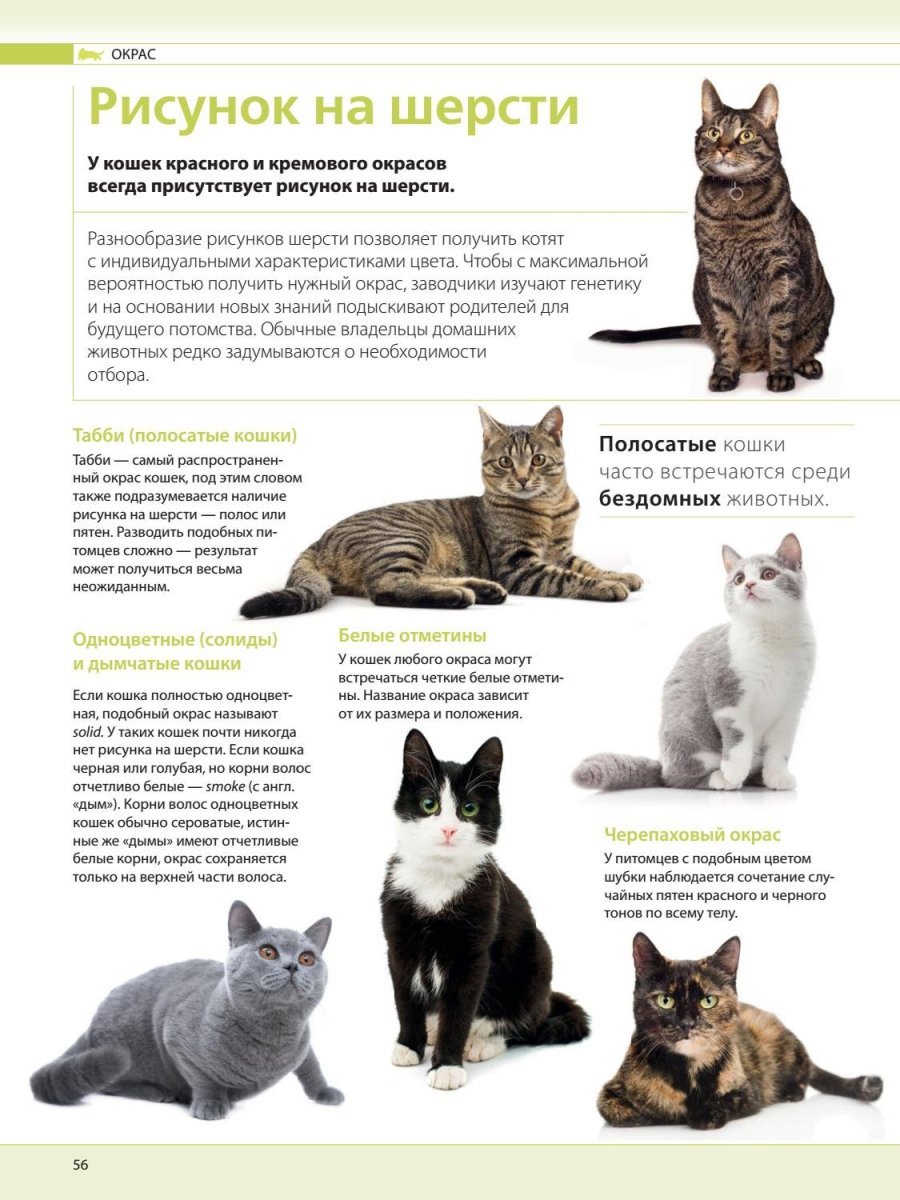 ОКРАС

Рисунок на шерсти

У кошек красного и кремового окрасов всегда присутствует рисунок на шерсти.

Разнообразие рисунков шерсти позволяет получить котят с индивидуальными характеристиками цвета. Чтобы с максимальной вероятностью получить нужный окрас, заводчики изучают генетику и на основании новых знаний подыскивают родителей для будущего потомства. Обычные владельцы домашних животных редко задумываются о необходимости отбора.

Табби (полосатые кошки)

Табби — самый распространенный окрас кошек, под этим словом также подразумевается наличие рисунка на шерсти — полос или пятен. Разводить подобных питомцев сложно — результат может получиться весьма неожиданным.

Полосатые кошки часто встречаются среди бездомных животных.

Одноцветные (солиды) и дымчатые кошки

Если кошка полностью одноцветная, подобный окрас называют solid. У таких кошек почти никогда нет рисунка на шерсти. Если кошка черная или голубая, но корни волос отчетливо белые — smoke (с англ. «дым»). Корни волос одноцветных кошек обычно сероватые, истинные же «дымы» имеют отчетливые белые корни, окрас сохраняется только на верхней части волоса.

Белые отметины

У кошек любого окраса могут встречаться четкие белые отметины. Название окраса зависит от их размера и положения.

Черепаховый окрас

У питомцев с подобным цветом шубки наблюдается сочетание случайных пятен красного и черного тонов по всему телу.

56