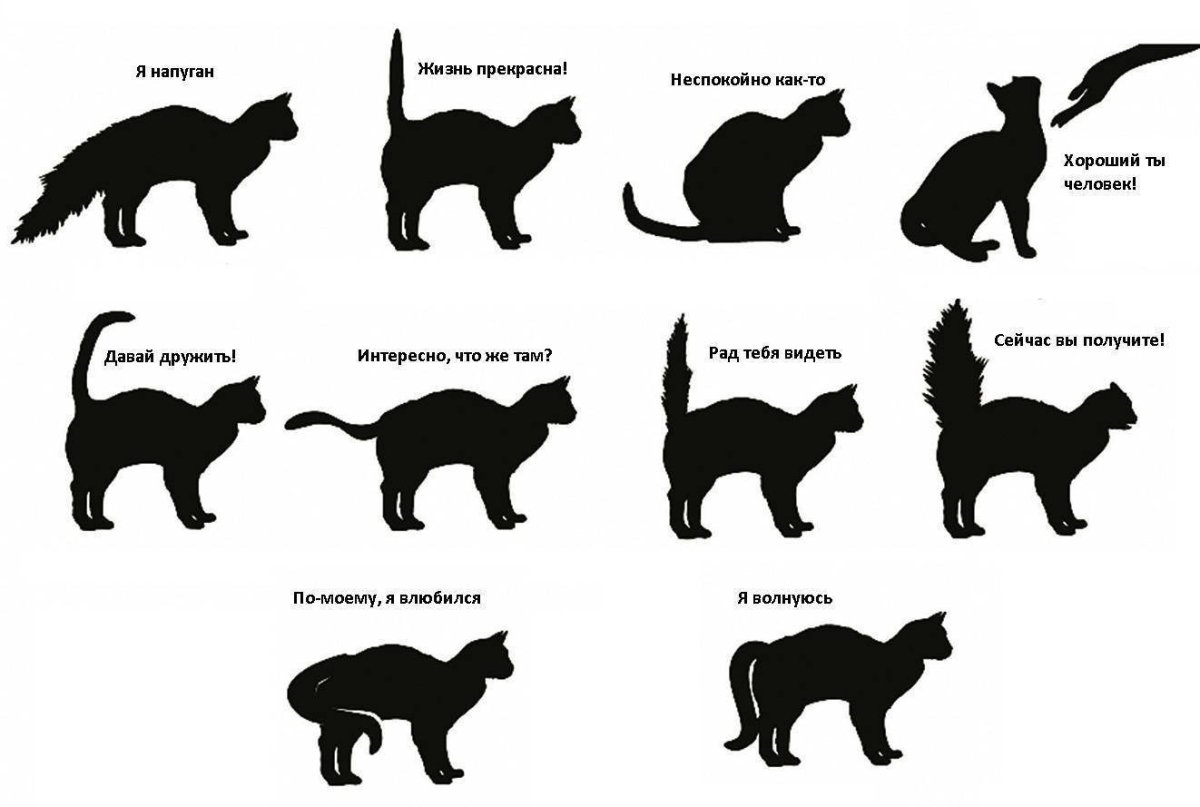 Я напуган

Жизнь прекрасна!

Неспокойно как-то

Хороший ты человек!

Давай дружить!

Интересно, что же там?

Рад тебя видеть

Сейчас вы получите!

По-моему, я влюбился

Я волнуюсь