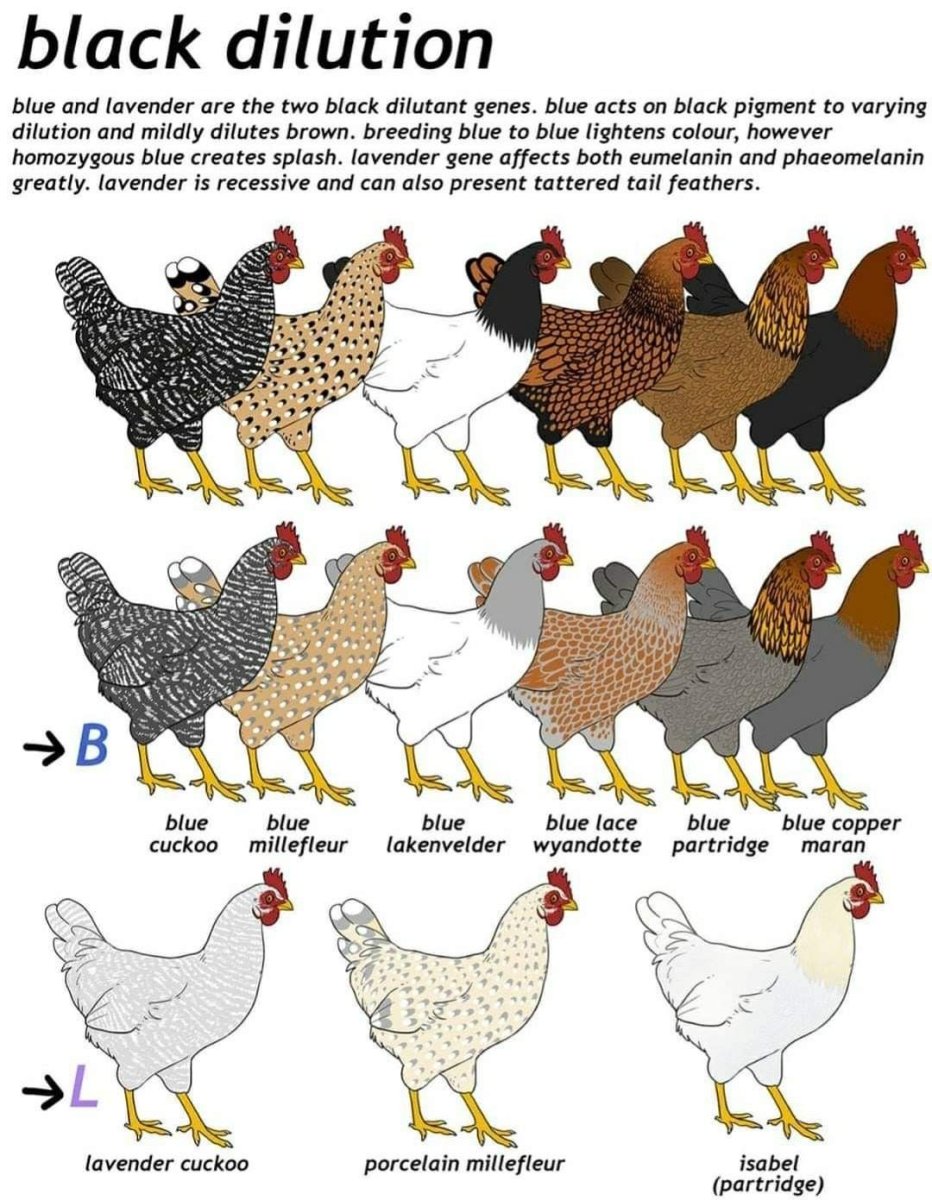 black dilution

blue and lavender are the two black dilutant genes. blue acts on black pigment to varying dilution and mildly dilutes brown. breeding blue to blue lightens colour, however homozygous blue creates splash. lavender gene affects both eumelanin and phaeomelanin greatly. lavender is recessive and can also present tattered tail feathers.

→B

blue cuckoo

blue millefleur

blue lakenvelder

blue lace wyandotte

blue partridge

blue copper maran

→L

lavender cuckoo

porcelain millefleur

isabel (partridge)