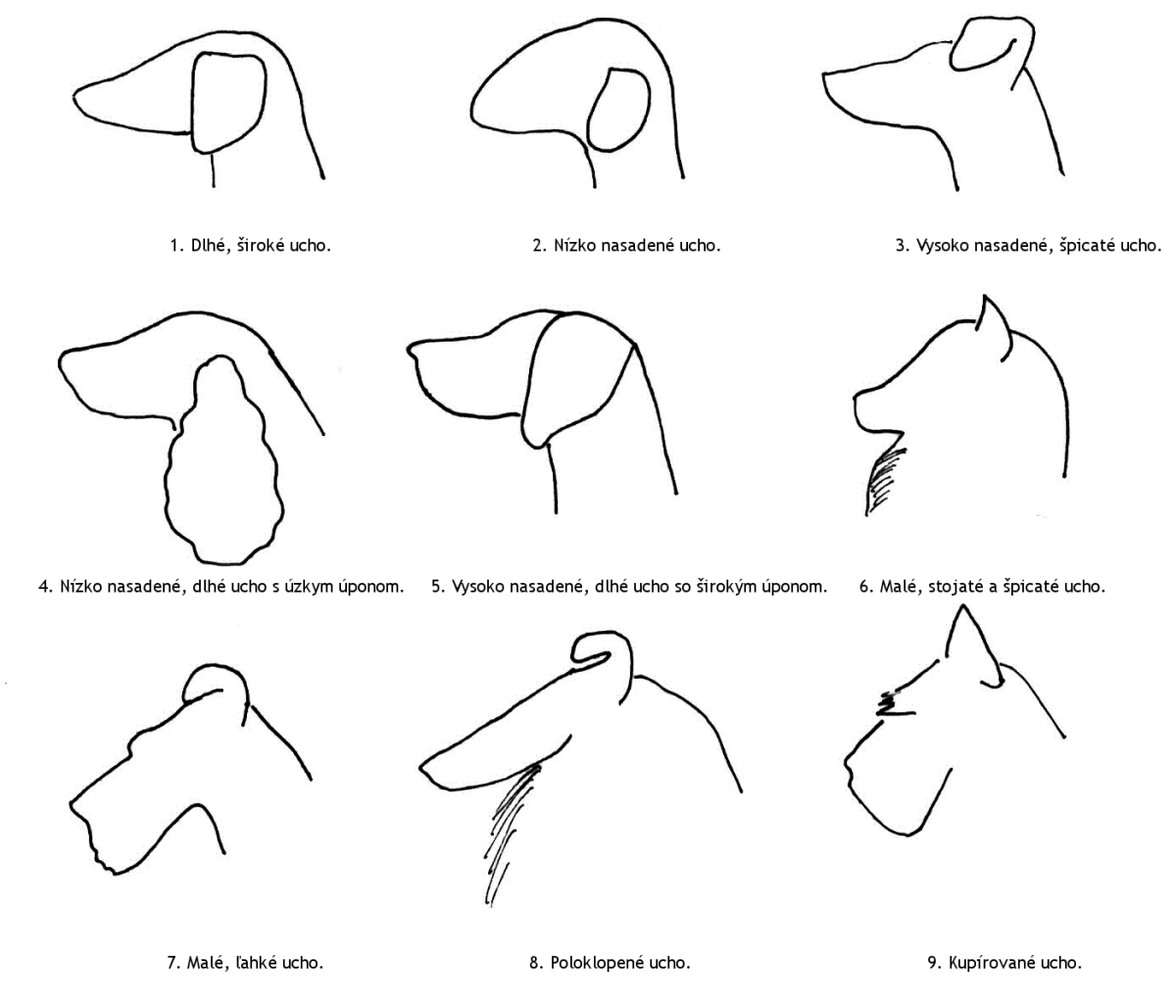 1. Dlhé, široké ucho.

2. Nízko nasadené ucho.

3. Vysoko nasadené, špicaté ucho.

4. Nízko nasadené, dlhé ucho s úzkym úponom.

5. Vysoko nasadené, dlhé ucho so širokým úponom.

6. Malé, stojaté a špicaté ucho.

7. Malé, ľahké ucho.

8. Poloklopené ucho.

9. Kupírované ucho.