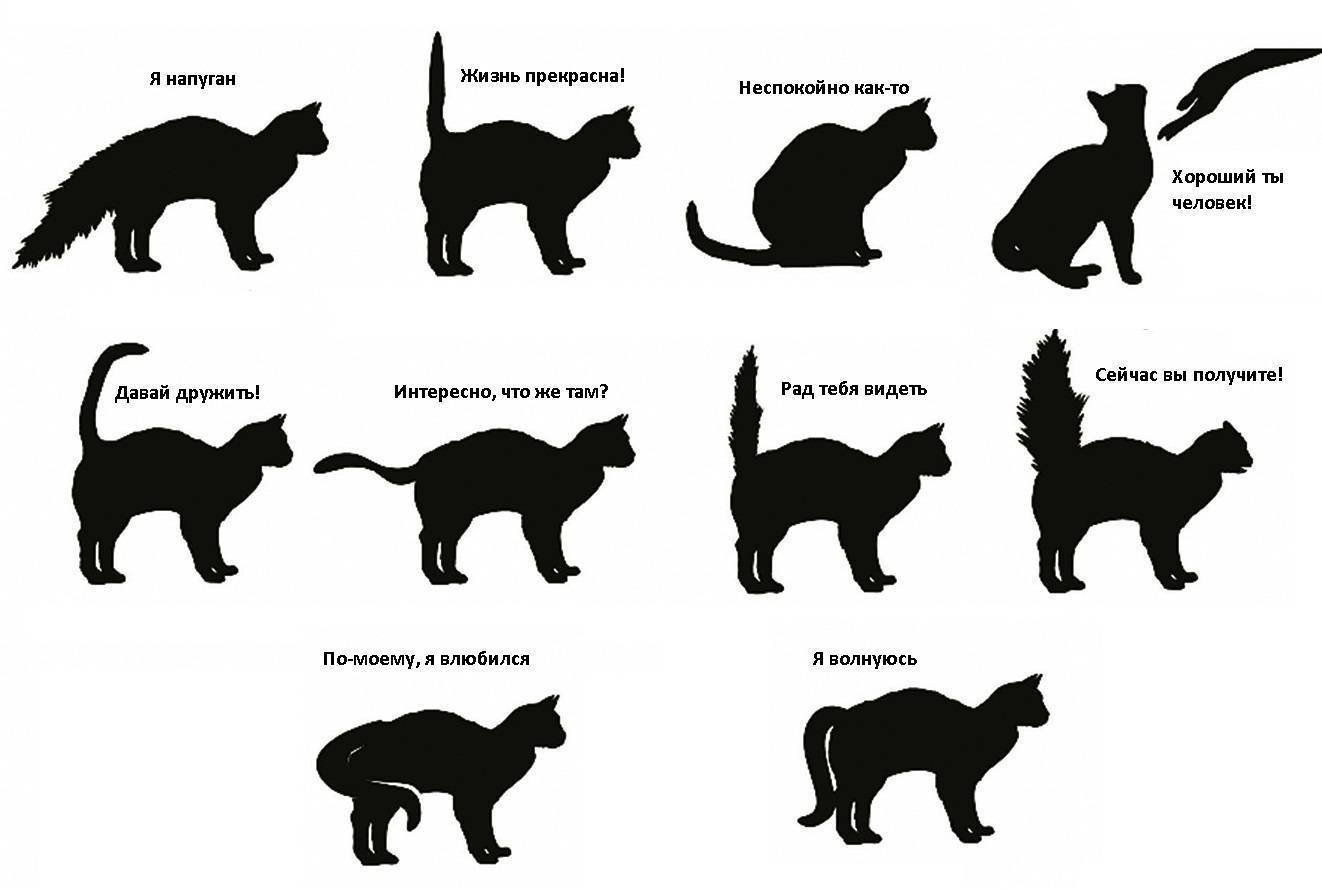 Я напуган

Жизнь прекрасна!

Неспокойно как-то

Хороший ты человек!

Давай дружить!

Интересно, что же там?

Рад тебя видеть

Сейчас вы получите!

По-моему, я влюбился

Я волнуюсь