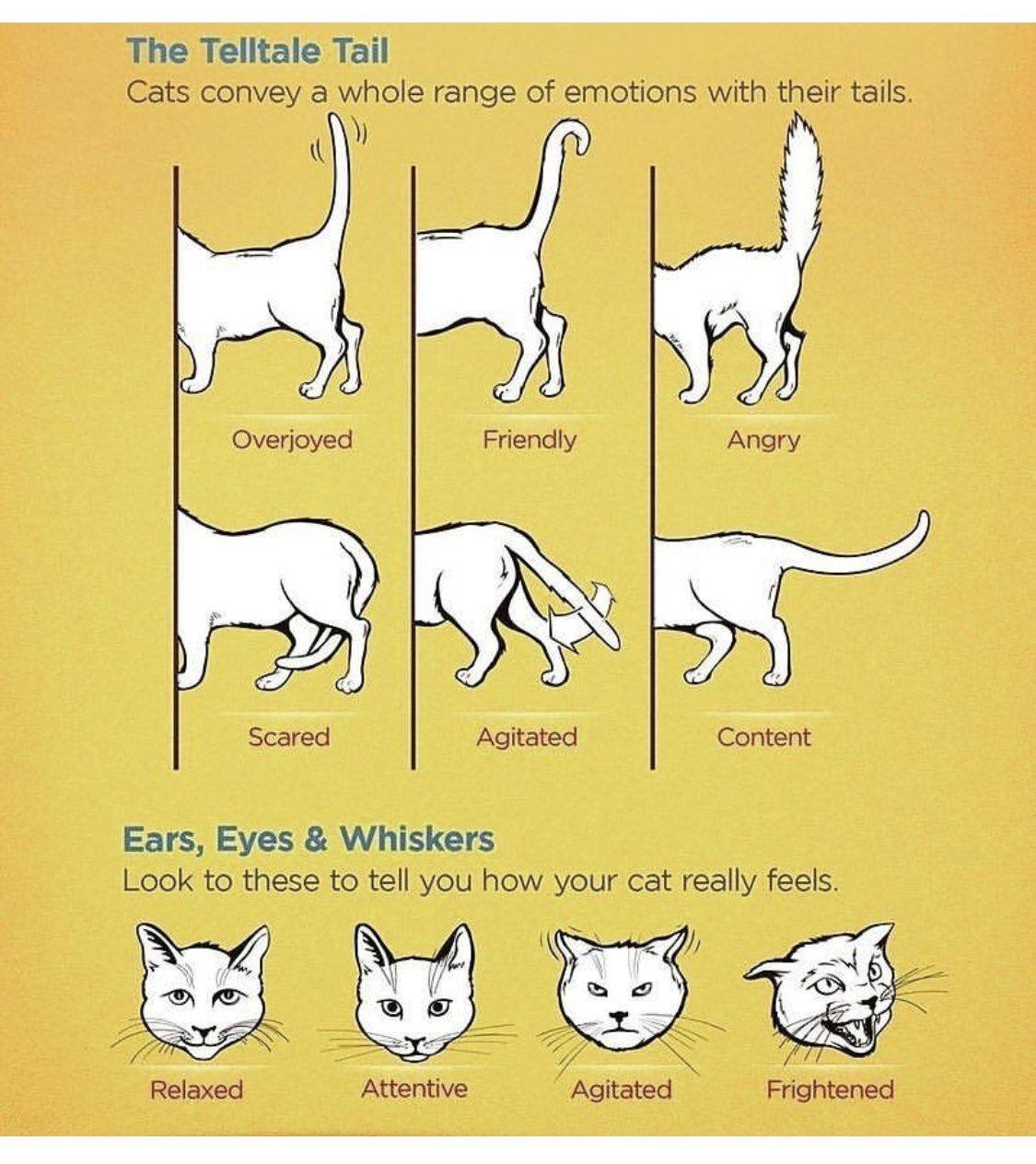 The Telltale Tail
Cats convey a whole range of emotions with their tails.

Overjoyed

Friendly

Angry

Scared

Agitated

Content

Ears, Eyes & Whiskers
Look to these to tell you how your cat really feels.

Relaxed

Attentive

Agitated

Frightened