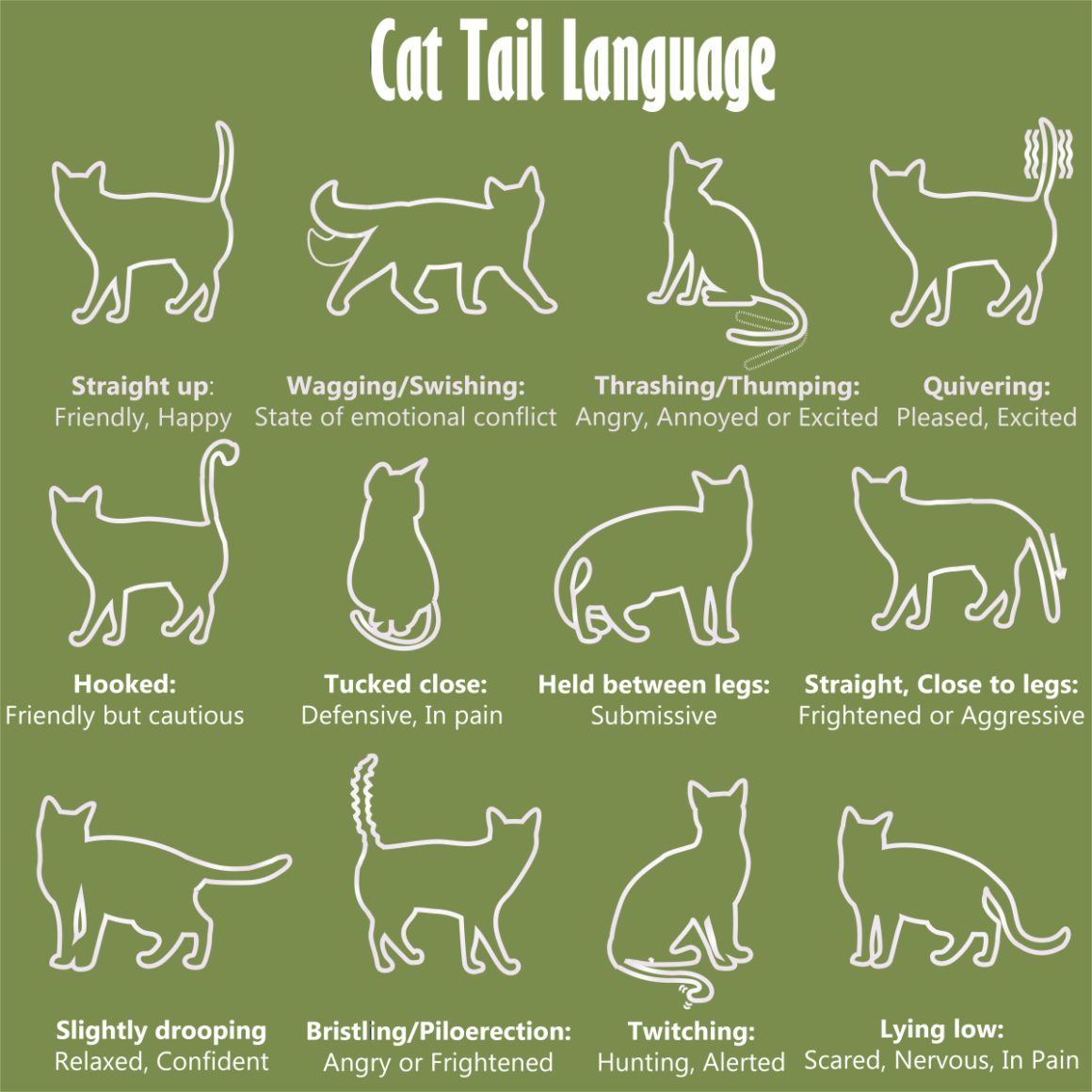 Cat Tail Language

Straight up:
Friendly, Happy

Wagging/Swishing:
State of emotional conflict

Thrashing/Thumping:
Angry, Annoyed or Excited

Quivering:
Pleased, Excited

Hooked:
Friendly but cautious

Tucked close:
Defensive, In pain

Held between legs:
Submissive

Straight, Close to legs:
Frightened or Aggressive

Slightly drooping
Relaxed, Confident

Bristling/Piloerection:
Angry or Frightened

Twitching:
Hunting, Alerted

Lying low:
Scared, Nervous, In Pain