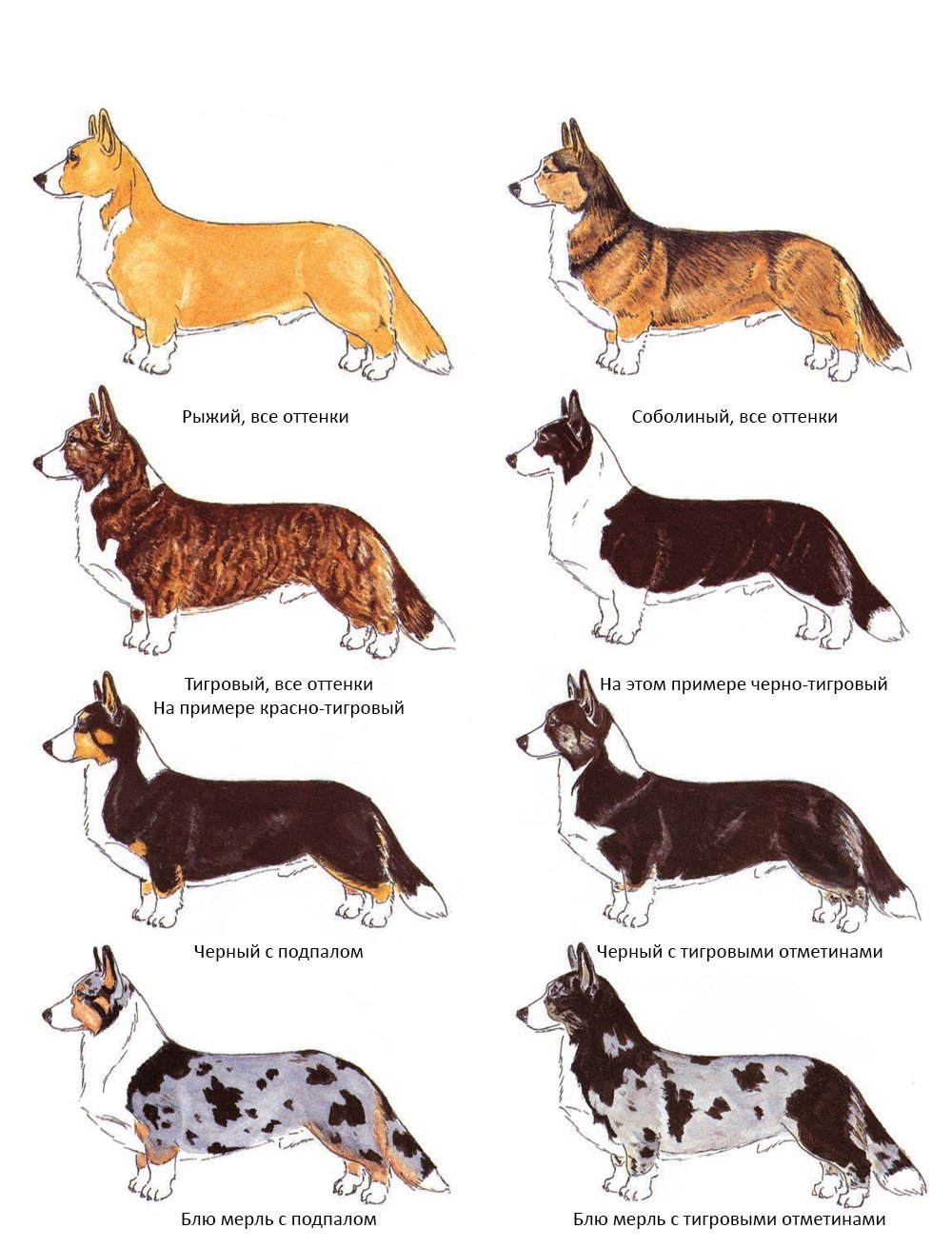 Рыжий, все оттенки

Соболиный, все оттенки

Тигровый, все оттенки
На примере красно-тигровый

На этом примере черно-тигровый

Черный с подпалом

Черный с тигровыми отметинами

Блю мерль с подпалом

Блю мерль с тигровыми отметинами