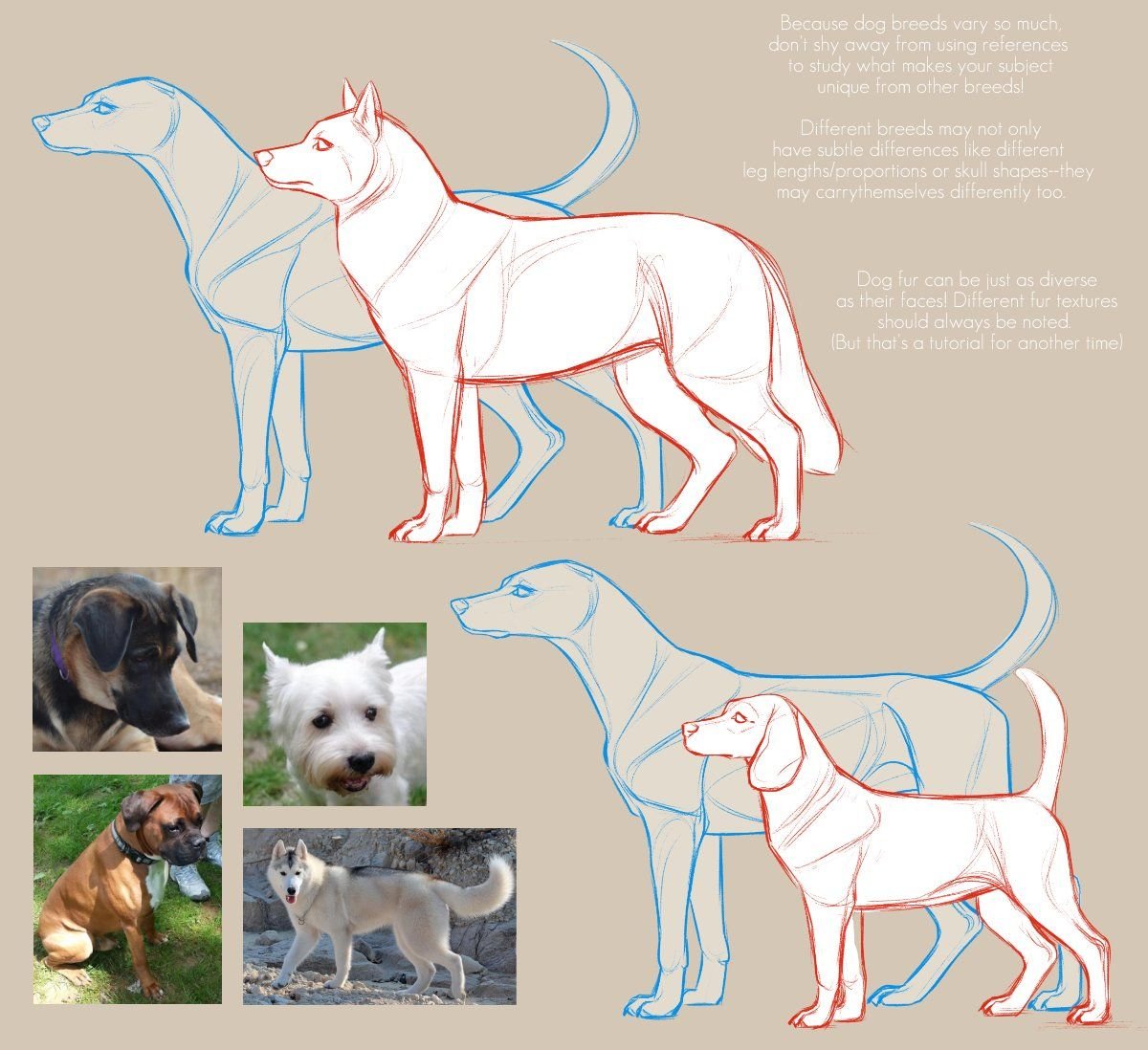 Because dog breeds vary so much, don't shy away from using references to study what makes your subject unique from other breeds!

Different breeds may not only have subtle differences like different leg lengths/proportions or skull shapes--they may carrythemselves differently too.

Dog fur can be just as diverse as their faces! Different fur textures should always be noted. (But that's a tutorial for another time)